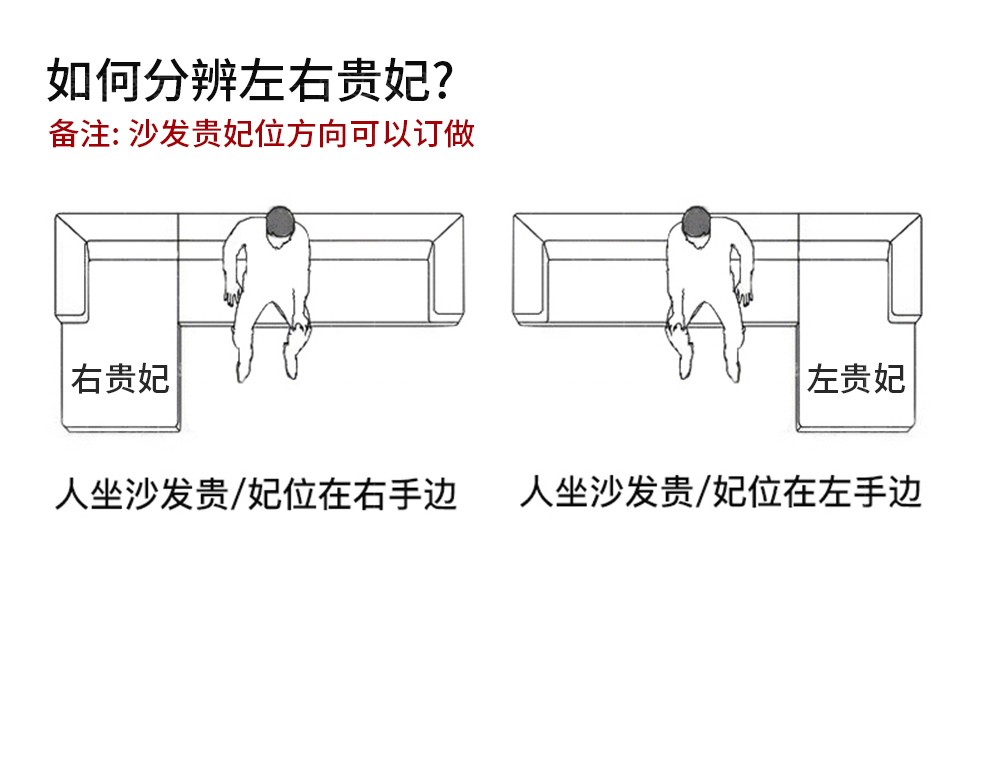 如何分辨左右贵妃?
备注: 沙发贵妃位方向可以订做

右贵妃

人坐沙发贵/妃位在右手边

左贵妃

人坐沙发贵/妃位在左手边