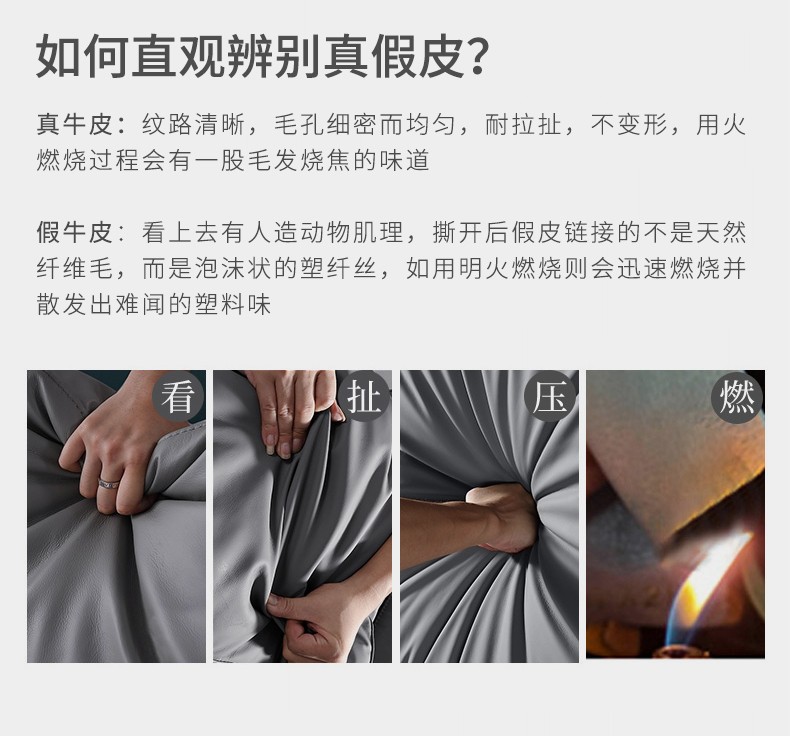 如何直观辨别真假皮?

真牛皮：纹路清晰，毛孔细密而均匀，耐拉扯，不变形，用火燃烧过程会有一股毛发烧焦的味道

假牛皮：看上去有人造动物肌理，撕开后假皮链接的不是天然纤维毛，而是泡沫状的塑纤丝，如用明火燃烧则会迅速燃烧并散发出难闻的塑料味

看

扯

压

燃